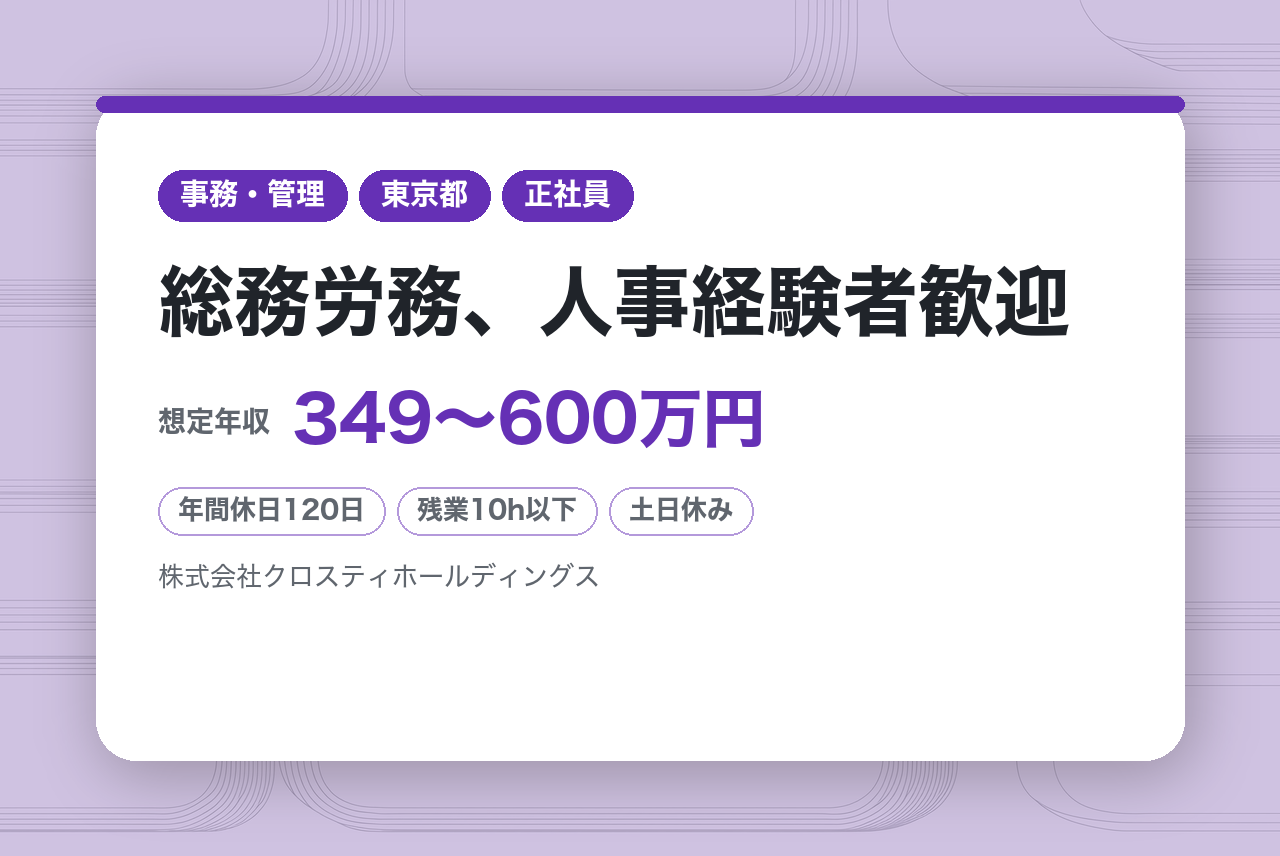 事務・管理 東京都 正社員

総務労務、人事経験者歓迎

想定年収 349〜600万円

年間休日120日 残業10h以下 土日休み

株式会社クロスティホールディングス